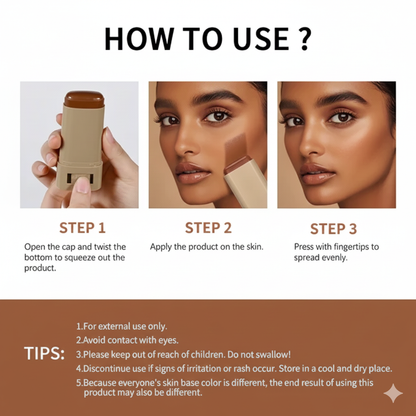 HOW TO USE ?

STEP 1

Open the cap and twist the bottom to squeeze out the product.

STEP 2

Apply the product on the skin.

STEP 3

Press with fingertips to spread evenly.

TIPS:

1.For external use only.
2.Avoid contact with eyes.
3.Please keep out of reach of children. Do not swallow!
4.Discontinue use if signs of irritation or rash occur. Store in a cool and dry place.
5.Because everyone's skin base color is different, the end result of using this product may also be different.