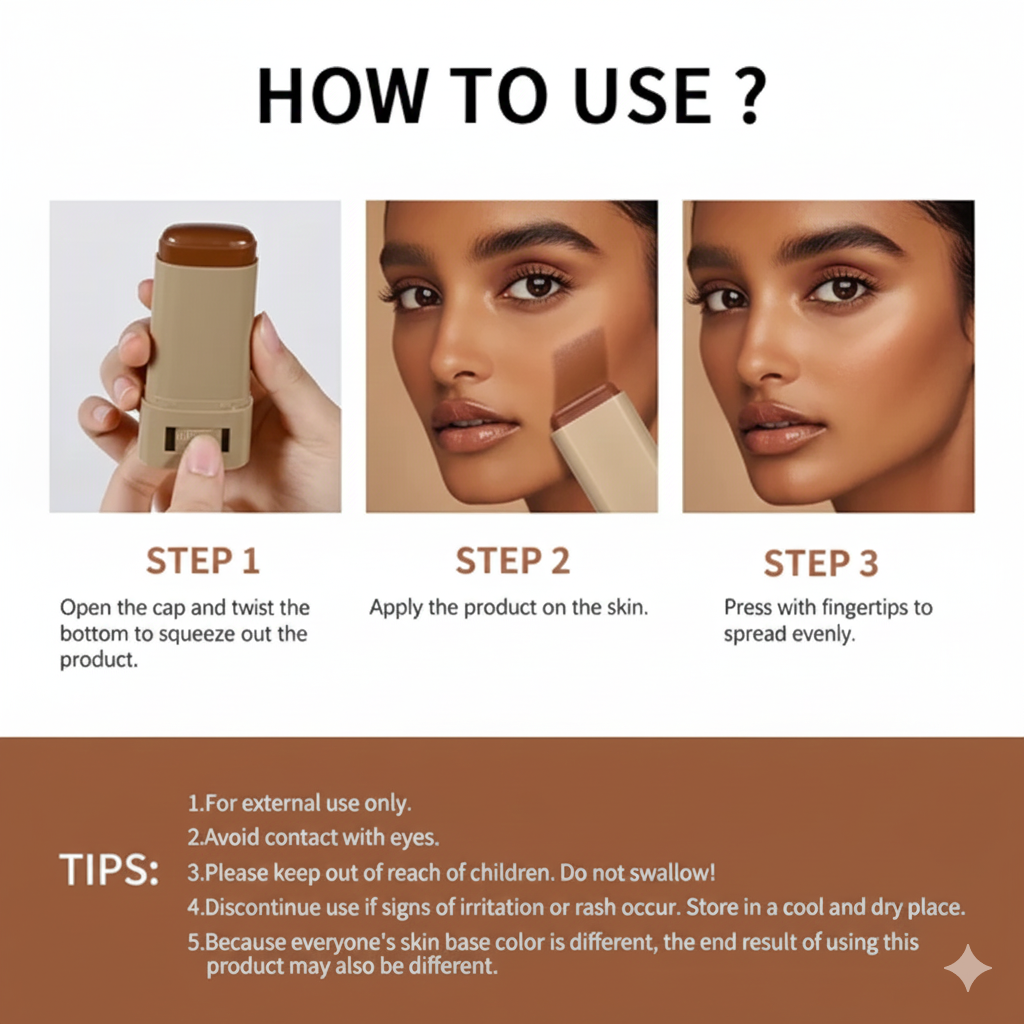 HOW TO USE ?

STEP 1

Open the cap and twist the bottom to squeeze out the product.

STEP 2

Apply the product on the skin.

STEP 3

Press with fingertips to spread evenly.

TIPS:

1.For external use only.
2.Avoid contact with eyes.
3.Please keep out of reach of children. Do not swallow!
4.Discontinue use if signs of irritation or rash occur. Store in a cool and dry place.
5.Because everyone's skin base color is different, the end result of using this product may also be different.